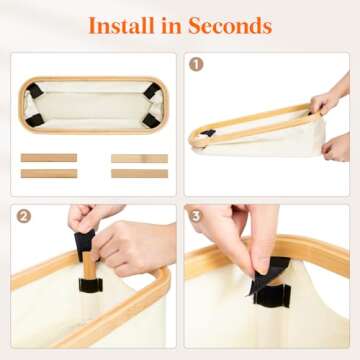 Install in Seconds

1

2

3