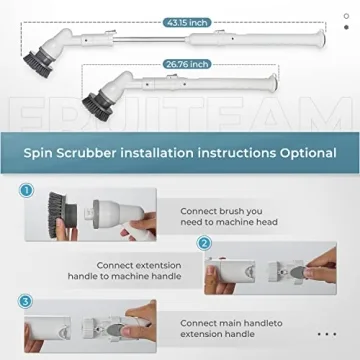 43.15 inch

26.76 inch

FRUITEAM

Spin Scrubber installation instructions Optional

1

Connect brush you need to machine head

2

Connect extentsion handle to machine handle

3

Connect main handleto extension handle