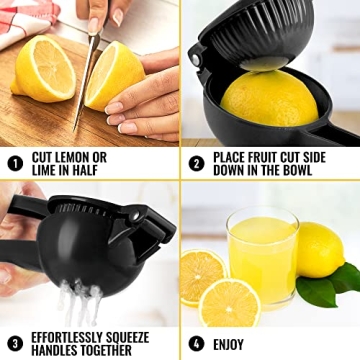 1 CUT LEMON OR LIME IN HALF

2 PLACE FRUIT CUT SIDE DOWN IN THE BOWL

3 EFFORTLESSLY SQUEEZE HANDLES TOGETHER

4 ENJOY