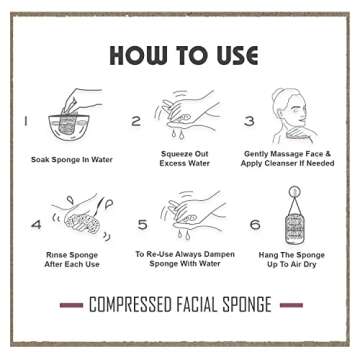 HOW TO USE

1

Soak Sponge In Water

2

Squeeze Out Excess Water

3

Gently Massage Face & Apply Cleanser If Needed

4

Rinse Sponge After Each Use

5

To Re-Use Always Dampen Sponge With Water

6

Hang The Sponge Up To Air Dry

COMPRESSED FACIAL SPONGE