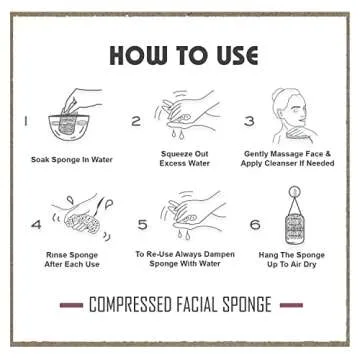 HOW TO USE

1

Soak Sponge In Water

2

Squeeze Out Excess Water

3

Gently Massage Face & Apply Cleanser If Needed

4

Rinse Sponge After Each Use

5

To Re-Use Always Dampen Sponge With Water

6

Hang The Sponge Up To Air Dry

COMPRESSED FACIAL SPONGE