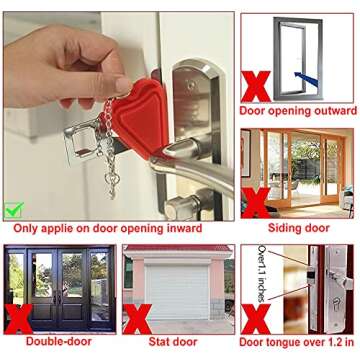 Only applie on door opening inward

X
Door opening outward

X
Siding door

X
Double-door

X
Stat door

Over1.1 inches
X
Door tongue over 1.2 in