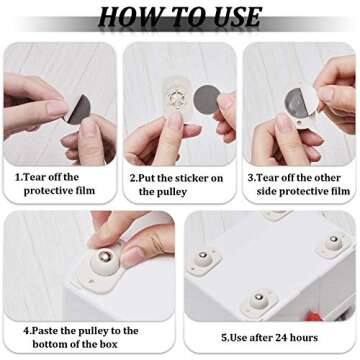 HOW TO USE

1.Tear off the protective film

2.Put the sticker on the pulley

3.Tear off the other side protective film

4.Paste the pulley to the bottom of the box

5.Use after 24 hours