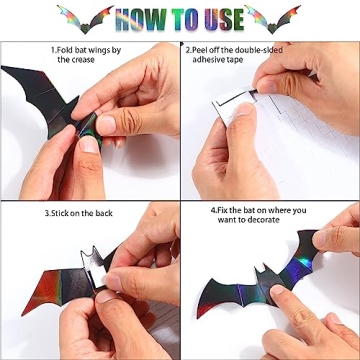 HOW TO USE

1.Fold bat wings by the crease

2.Peel off the double-sided adhesive tape

3.Stick on the back

4.Fix the bat on where you want to decorate