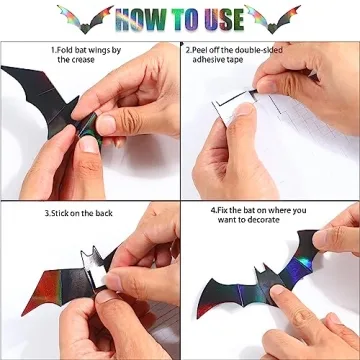 HOW TO USE

1.Fold bat wings by the crease

2.Peel off the double-sided adhesive tape

3.Stick on the back

4.Fix the bat on where you want to decorate