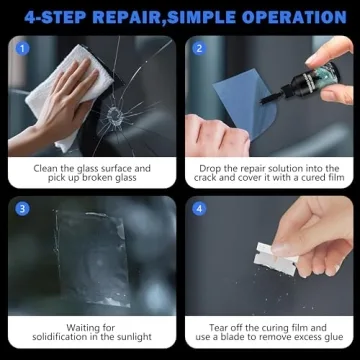 4-STEP REPAIR,SIMPLE OPERATION

1

Clean the glass surface and pick up broken glass

2

Drop the repair solution into the crack and cover it with a cured film

3

Waiting for solidification in the sunlight

4

Tear off the curing film and use a blade to remove excess glue