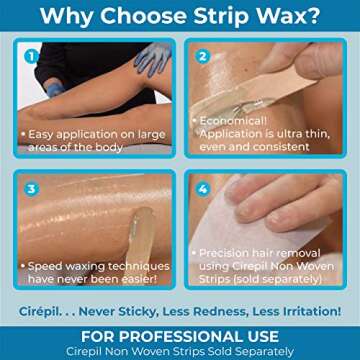 Why Choose Strip Wax?

1

• Easy application on large areas of the body

2

• Economical! Application is ultra thin, even and consistent

3

• Speed waxing techniques have never been easier!

4

• Precision hair removal using Cirepil Non Woven Strips (sold separately)

Cirépil. . . Never Sticky, Less Redness, Less Irritation!

FOR PROFESSIONAL USE
Cirepil Non Woven Strips Sold Separately