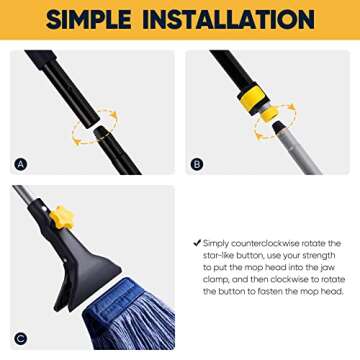 SIMPLE INSTALLATION

A

B

C

✔ Simply counterclockwise rotate the star-like button, use your strength to put the mop head into the jaw clamp, and then clockwise to rotate the button to fasten the mop head.