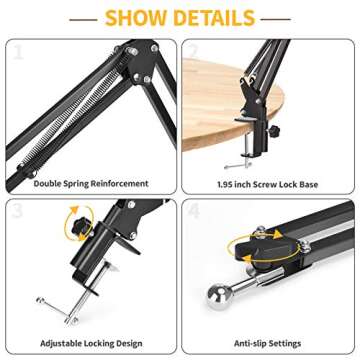 SHOW DETAILS

1

Double Spring Reinforcement

2

1.95 inch Screw Lock Base

3

Adjustable Locking Design

4

Anti-slip Settings