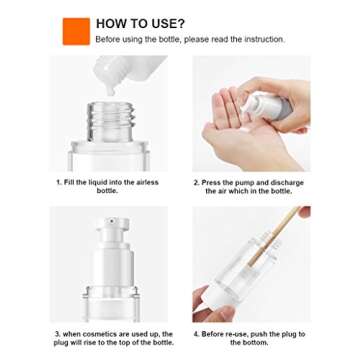 HOW TO USE?

Before using the bottle, please read the instruction.

1. Fill the liquid into the airless bottle.

2. Press the pump and discharge the air which in the bottle.

3. when cosmetics are used up, the plug will rise to the top of the bottle.

4. Before re-use, push the plug to the bottom.