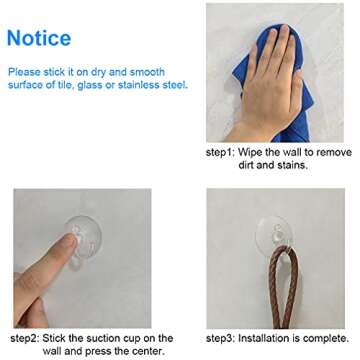 Notice

Please stick it on dry and smooth surface of tile, glass or stainless steel.

step1: Wipe the wall to remove dirt and stains.

step2: Stick the suction cup on the wall and press the center.

step3: Installation is complete.