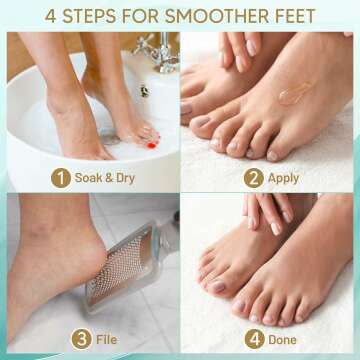 4 STEPS FOR SMOOTHER FEET

1 Soak & Dry

2 Apply

3 File

4 Done