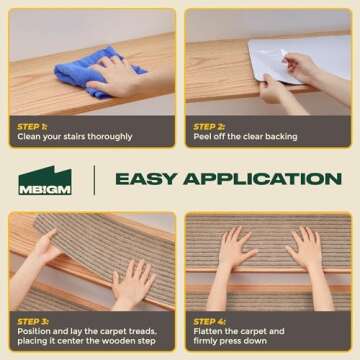 STEP 1:
Clean your stairs thoroughly

STEP 2:
Peel off the clear backing

MB!GM

EASY APPLICATION

STEP 3:
Position and lay the carpet treads, placing it center the wooden step

STEP 4:
Flatten the carpet and firmly press down