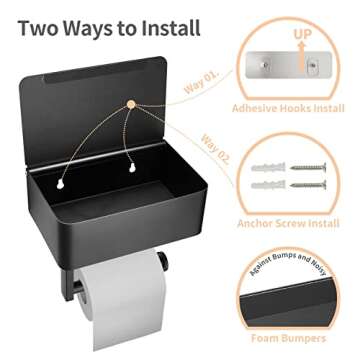 Two Ways to Install

Way 01.

UP

Adhesive Hooks Install

Way 02.

Anchor Screw Install

Against Bumps and Noisy

Foam Bumpers