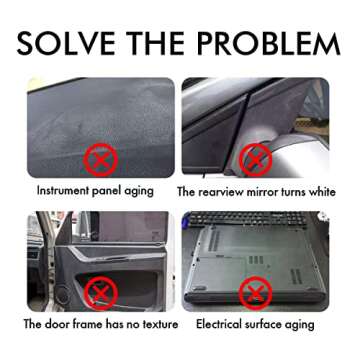 SOLVE THE PROBLEM

Instrument panel aging

The rearview mirror turns white

The door frame has no texture

Electrical surface aging