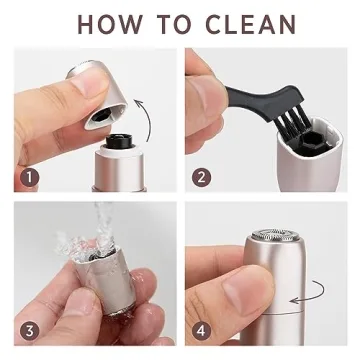 HOW TO CLEAN

1

2

3

4