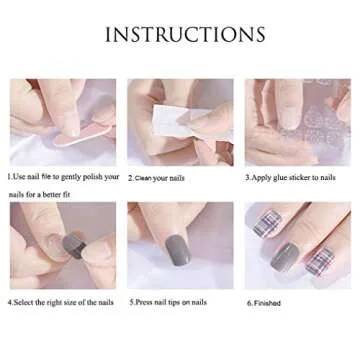 INSTRUCTIONS

1.Use nail file to gently polish your nails for a better fit

2.Clean your nails

3.Apply glue sticker to nails

4.Select the right size of the nails

5.Press nail tips on nails

6.Finished