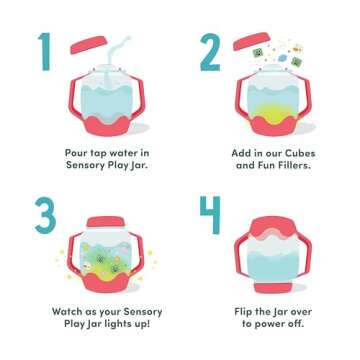 1

Pour tap water in Sensory Play Jar.

2

Add in our Cubes and Fun Fillers.

3

Watch as your Sensory Play Jar lights up!

4

Flip the Jar over to power off.