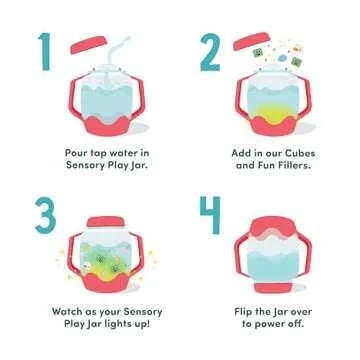 1

Pour tap water in Sensory Play Jar.

2

Add in our Cubes and Fun Fillers.

3

Watch as your Sensory Play Jar lights up!

4

Flip the Jar over to power off.