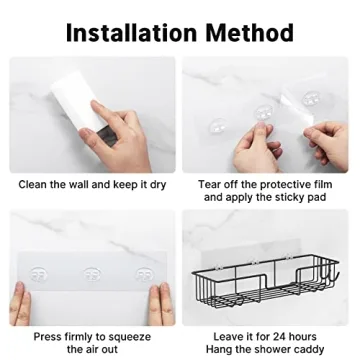 Installation Method

Clean the wall and keep it dry

Tear off the protective film and apply the sticky pad

Press firmly to squeeze the air out

Leave it for 24 hours
Hang the shower caddy