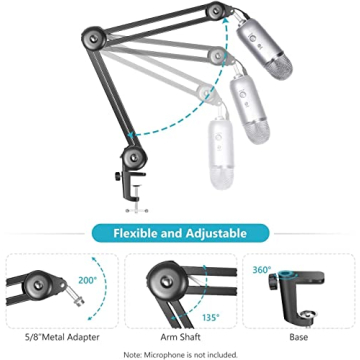 Flexible and Adjustable

200°

5/8"Metal Adapter

135°

Arm Shaft

360°

Base

Note: Microphone is not included.