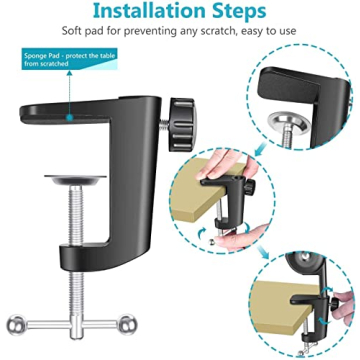 Installation Steps

Soft pad for preventing any scratch, easy to use

Sponge Pad - protect the table from scratched