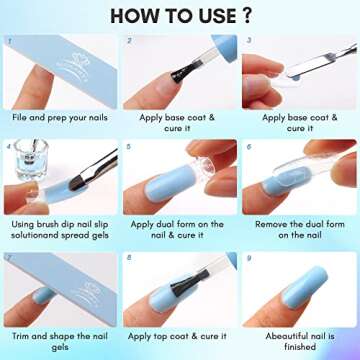 HOW TO USE ?

1

File and prep your nails

2

Apply base coat & cure it

3

Apply base coat & cure it

4

Using brush dip nail slip solutionand spread gels

5

Apply dual form on the nail & cure it

6

Remove the dual form on the nail

7

Trim and shape the nail gels

8

Apply top coat & cure it

9

Abeautiful nail is finished