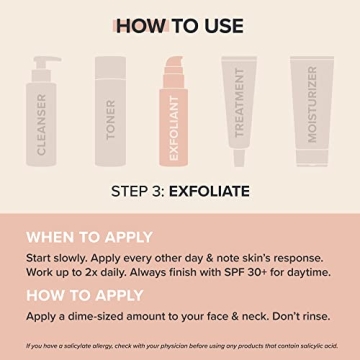 HOW TO USE

CLEANSER

TONER

EXFOLIANT

TREATMENT

MOISTURIZER

STEP 3: EXFOLIATE

WHEN TO APPLY

Start slowly. Apply every other day & note skin's response. Work up to 2x daily. Always finish with SPF 30+ for daytime.

HOW TO APPLY

Apply a dime-sized amount to your face & neck. Don't rinse.

If you have a salicylate allergy, check with your physician before using any products that contain salicylic acid.