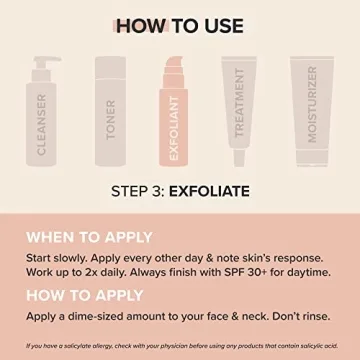 HOW TO USE

CLEANSER

TONER

EXFOLIANT

TREATMENT

MOISTURIZER

STEP 3: EXFOLIATE

WHEN TO APPLY

Start slowly. Apply every other day & note skin's response. Work up to 2x daily. Always finish with SPF 30+ for daytime.

HOW TO APPLY

Apply a dime-sized amount to your face & neck. Don't rinse.

If you have a salicylate allergy, check with your physician before using any products that contain salicylic acid.