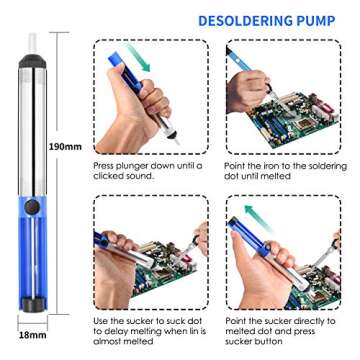 DESOLDERING PUMP

190mm

18mm

Press plunger down until a clicked sound.

Point the iron to the soldering dot until melted

Use the sucker to suck dot to delay melting when lin is almost melted

Point the sucker directly to melted dot and press sucker button