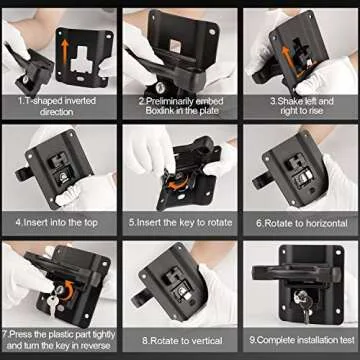 1.T-shaped inverted direction

2.Preliminarily embed Boxlink in the plate

3.Shake left and right to rise

4.Insert into the top

5.Insert the key to rotate

6.Rotate to horizontal

7.Press the plastic part tightly and turn the key in reverse

8.Rotate to vertical

9.Complete installation test