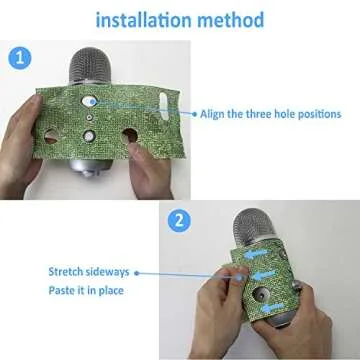 installation method

1

Align the three hole positions

2

Stretch sideways
Paste it in place