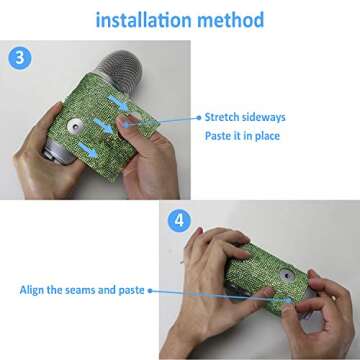 installation method

3

Stretch sideways
Paste it in place

4

Align the seams and paste