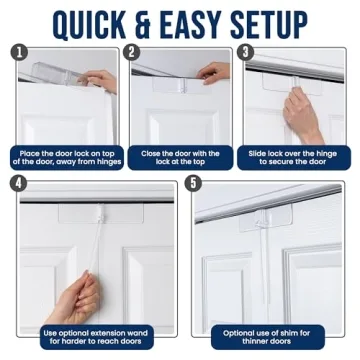 QUICK & EASY SETUP

1

Place the door lock on top of the door, away from hinges

2

Close the door with the lock at the top

3

Slide lock over the hinge to secure the door

4

Use optional extension wand for harder to reach doors

5

Optional use of shim for thinner doors