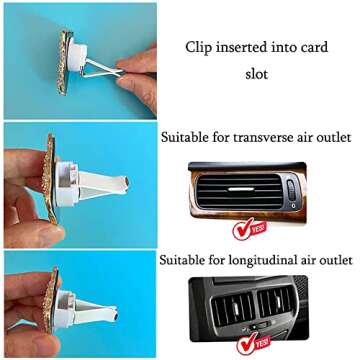 Clip inserted into card slot

Suitable for transverse air outlet

YES!

Suitable for longitudinal air outlet

YES!