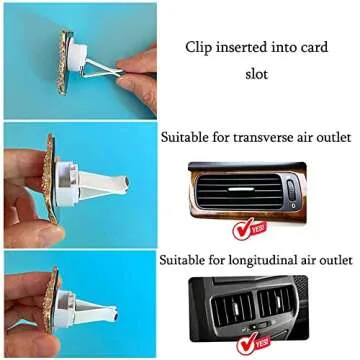 Clip inserted into card slot

Suitable for transverse air outlet

YES!

Suitable for longitudinal air outlet

YES!