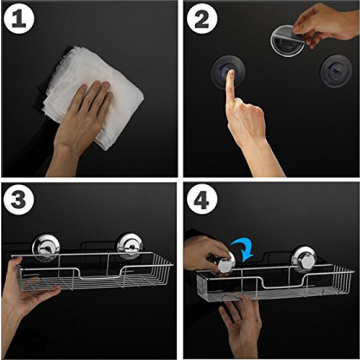 1

2

3

4