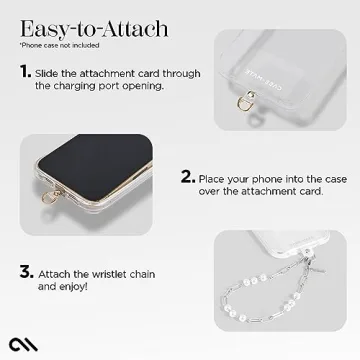 Easy-to-Attach
*Phone case not included

1. Slide the attachment card through the charging port opening.

CASE-MATE

2. Place your phone into the case over the attachment card.

3. Attach the wristlet chain and enjoy!