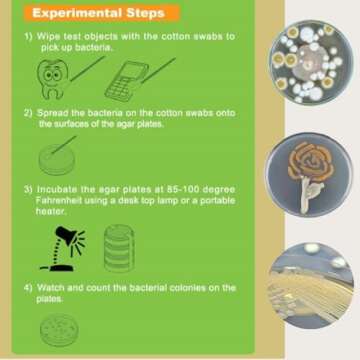 Experimental Steps

1) Wipe test objects with the cotton swabs to pick up bacteria.

2) Spread the bacteria on the cotton swabs onto the surfaces of the agar plates.

3) Incubate the agar plates at 85-100 degree Fahrenheit using a desk top lamp or a portable heater.

4) Watch and count the bacterial colonies on the plates.