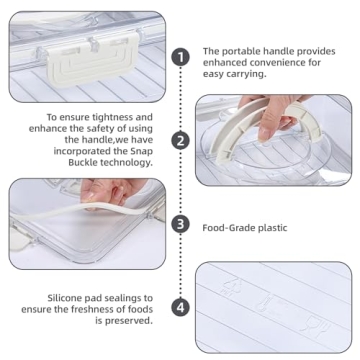 1

The portable handle provides enhanced convenience for easy carrying.

To ensure tightness and enhance the safety of using the handle,we have incorporated the Snap Buckle technology.

2

3

Food-Grade plastic

Silicone pad sealings to ensure the freshness of foods is preserved.

4