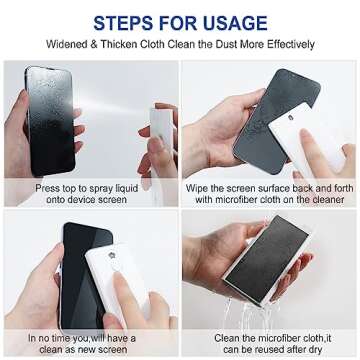 STEPS FOR USAGE

Widened & Thicken Cloth Clean the Dust More Effectively

Press top to spray liquid onto device screen

Wipe the screen surface back and forth with microfiber cloth on the cleaner

In no time you,will have a clean as new screen

Clean the microfiber cloth,it can be reused after dry