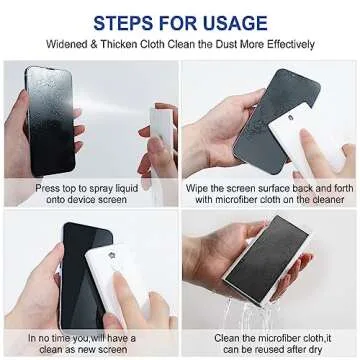 STEPS FOR USAGE

Widened & Thicken Cloth Clean the Dust More Effectively

Press top to spray liquid onto device screen

Wipe the screen surface back and forth with microfiber cloth on the cleaner

In no time you,will have a clean as new screen

Clean the microfiber cloth,it can be reused after dry