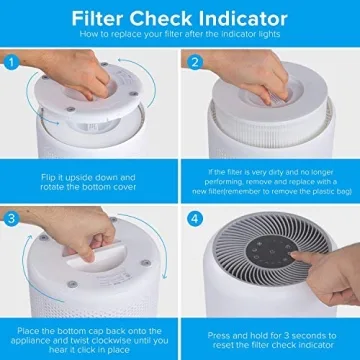 Filter Check Indicator
How to replace your filter after the indicator lights

1

Flip it upside down and rotate the bottom cover

2

If the filter is very dirty and no longer performing, remove and replace with a new filter(remember to remove the plastic bag)

3

Place the bottom cap back onto the appliance and twist clockwise until you hear it click in place

4

Press and hold for 3 seconds to reset the filter check indicator