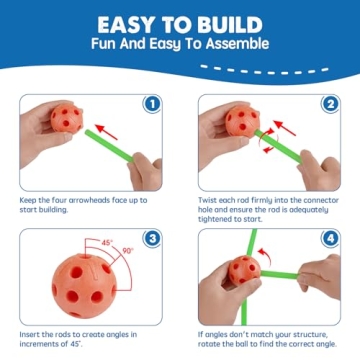 EASY TO BUILD
Fun And Easy To Assemble

1

Keep the four arrowheads face up to start building.

2

Twist each rod firmly into the connector hole and ensure the rod is adequately tightened to start.

3

45°
90°

Insert the rods to create angles in increments of 45°.

4

If angles don't match your structure, rotate the ball to find the correct angle.