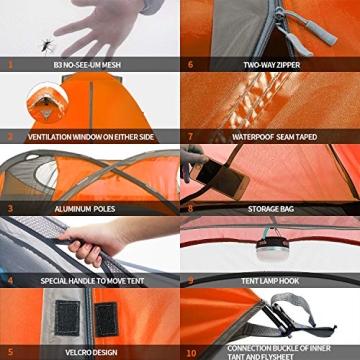 1 B3 NO-SEE-UM MESH

2 VENTILATION WINDOW ON EITHER SIDE

3 ALUMINUM POLES

4 SPECIAL HANDLE TO MOVE TENT

5 VELCRO DESIGN

6 TWO-WAY ZIPPER

7 WATERPOOF SEAM TAPED

8 STORAGE BAG

9 TENT LAMP HOOK

10 CONNECTION BUCKLE OF INNER TANT AND FLYSHEET