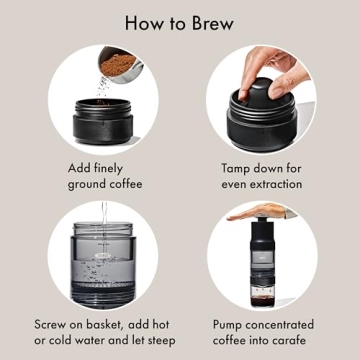 How to Brew

Add finely ground coffee

Tamp down for even extraction

OXO

Screw on basket, add hot or cold water and let steep

Pump concentrated coffee into carafe