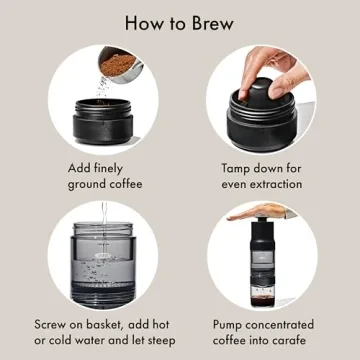 How to Brew

Add finely ground coffee

Tamp down for even extraction

Screw on basket, add hot or cold water and let steep

Pump concentrated coffee into carafe