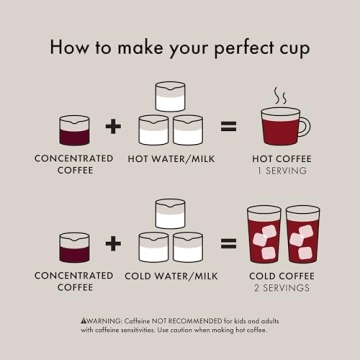 How to make your perfect cup

CONCENTRATED COFFEE + HOT WATER/MILK = HOT COFFEE
1 SERVING

CONCENTRATED COFFEE + COLD WATER/MILK = COLD COFFEE
2 SERVINGS

⚠WARNING: Caffeine NOT RECOMMENDED for kids and adults with caffeine sensitivities. Use caution when making hot coffee.