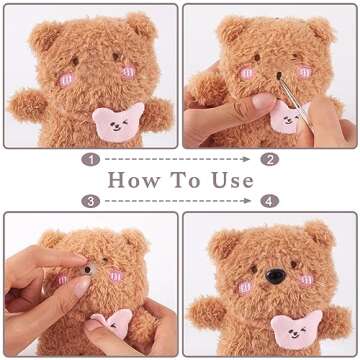 1
2
How To Use
3
4