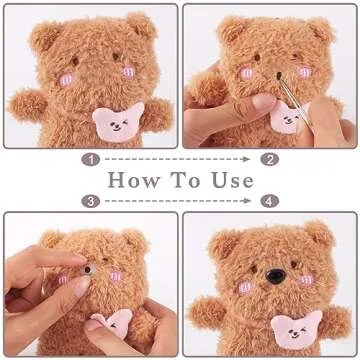 1 2

How To Use

3 4